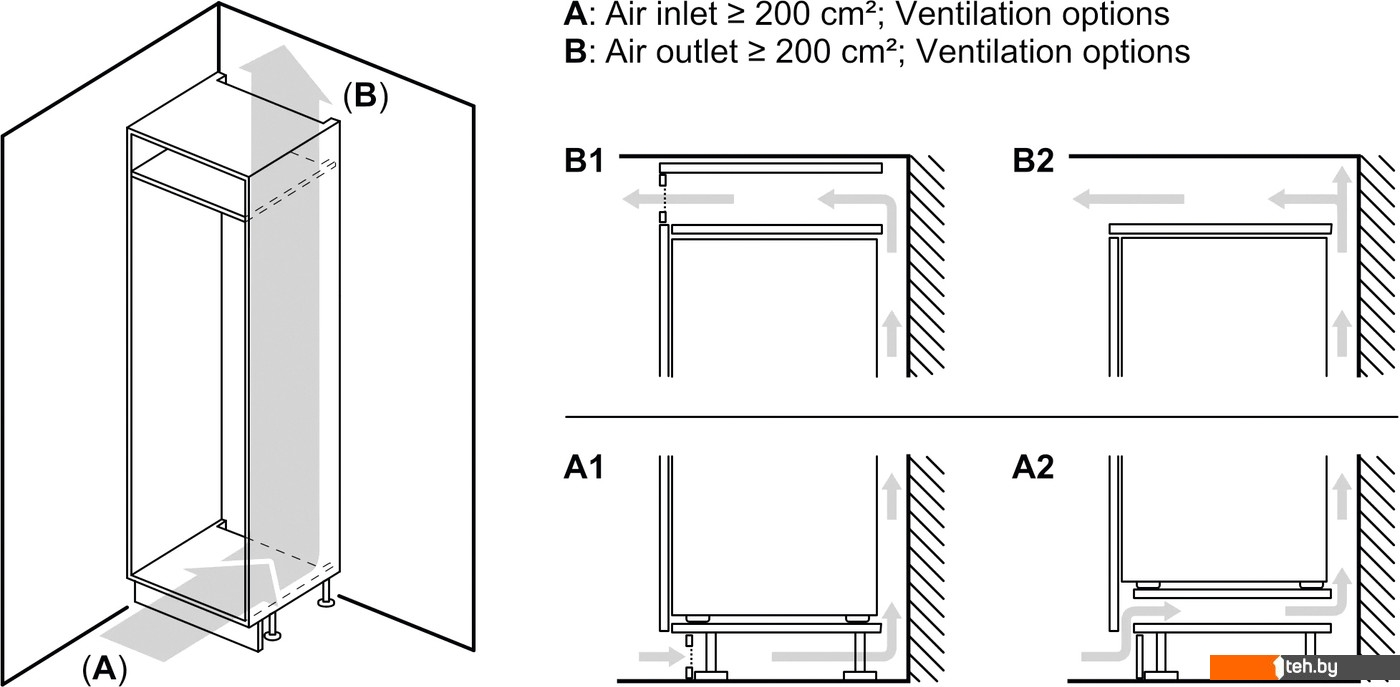 A: Air inlet ≥ 200 cm²; Ventilation options
B: Air outlet ≥ 200 cm²; Ventilation options

(B)

(A)

B1

B2

A1

A2

teh.by