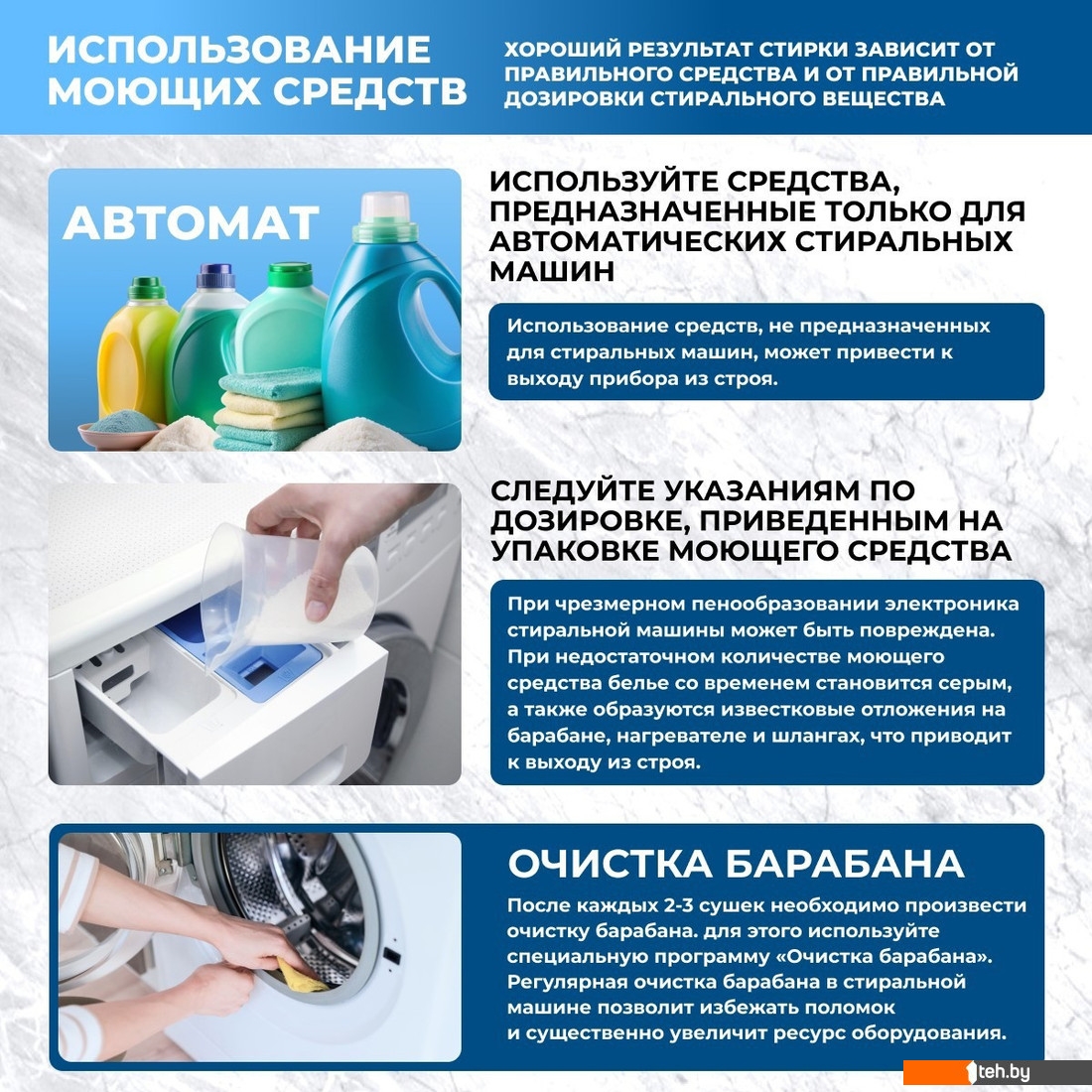 ИСПОЛЬЗОВАНИЕ МОЮЩИХ СРЕДСТВ

ХОРОШИЙ РЕЗУЛЬТАТ СТИРКИ ЗАВИСИТ ОТ ПРАВИЛЬНОГО СРЕДСТВА И ОТ ПРАВИЛЬНОЙ ДОЗИРОВКИ СТИРАЛЬНОГО ВЕЩЕСТВА

АВТОМАТ

ИСПОЛЬЗУЙТЕ СРЕДСТВА, ПРЕДНАЗНАЧЕННЫЕ ТОЛЬКО ДЛЯ АВТОМАТИЧЕСКИХ СТИРАЛЬНЫХ МАШИН

Использование средств, не предназначенных для стиральных машин, может привести к выходу прибора из строя.

СЛЕДУЙТЕ УКАЗАНИЯМ ПО ДОЗИРОВКЕ, ПРИВЕДЕННЫМ НА УПАКОВКЕ МОЮЩЕГО СРЕДСТВА

При чрезмерном пенообразовании электроника стиральной машины может быть повреждена. При недостаточном количестве моющего средства белье со временем становится серым, а также образуются известковые отложения на барабане, нагревателе и шлангах, что приводит к выходу из строя.

ОЧИСТКА БАРАБАНА

После каждых 2-3 сушек необходимо произвести очистку барабана. для этого используйте специальную программу «Очистка барабана». Регулярная очистка барабана в стиральной машине позволит избежать поломок и существенно увеличит ресурс оборудования.

teh.by