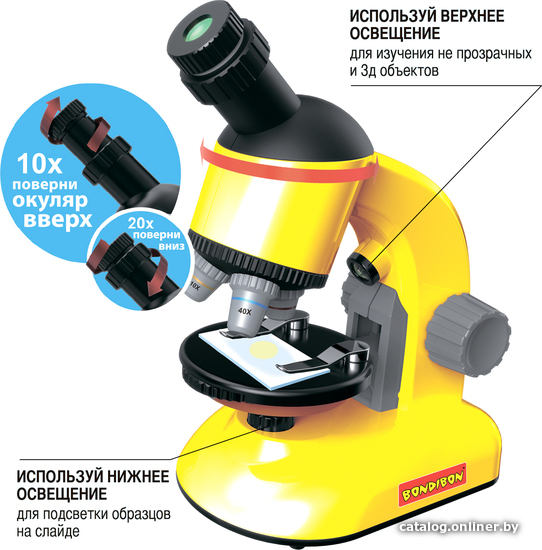 ИСПОЛЬЗУЙ ВЕРХНЕЕ ОСВЕЩЕНИЕ
для изучения не прозрачных и 3д объектов

10x
поверни окуляр вверх

20x
поверни вниз

10X

40X

ИСПОЛЬЗУЙ НИЖНЕЕ ОСВЕЩЕНИЕ
для подсветки образцов на слайде

BONDIBON

catalog.onliner.by