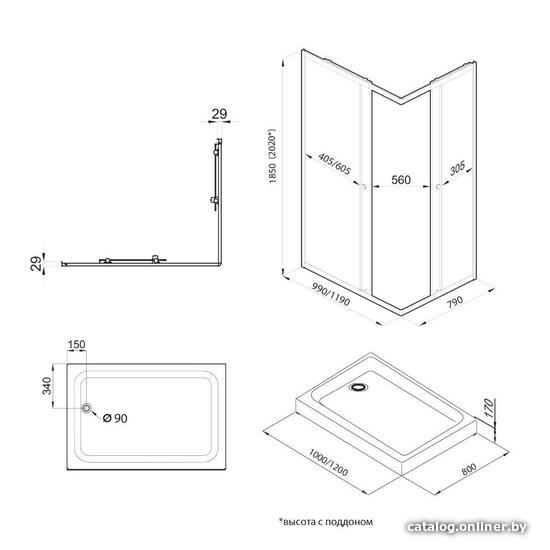 29

29

1850 (2020*)

405/605

560

305

990/1190

790

150

340

Ø 90

170

1000/1200

800

*высота с поддоном

catalog.onliner.by