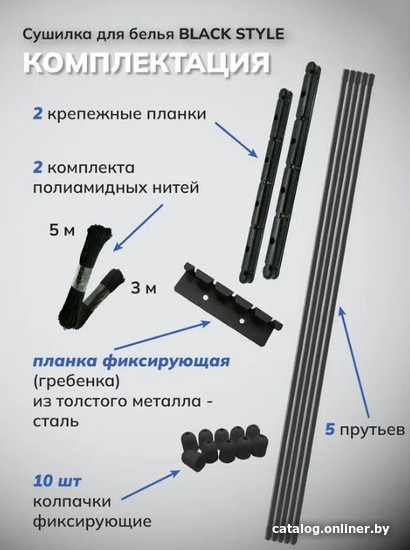 Сушилка для белья BLACK STYLE

КОМПЛЕКТАЦИЯ

2 крепежные планки

2 комплекта полиамидных нитей

5 м

3 м

планка фиксирующая (гребенка) из толстого металла - сталь

5 прутьев

10 шт колпачки фиксирующие

catalog.onliner.by