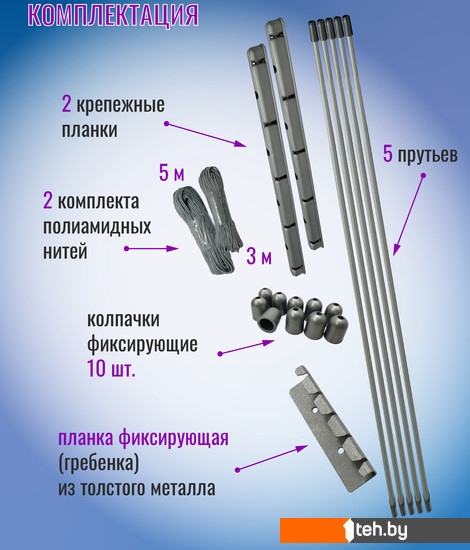 КОМПЛЕКТАЦИЯ

2 крепежные планки

5 прутьев

5 м

2 комплекта полиамидных нитей

3 м

колпачки фиксирующие 10 шт.

планка фиксирующая (гребенка) из толстого металла

1teh.by