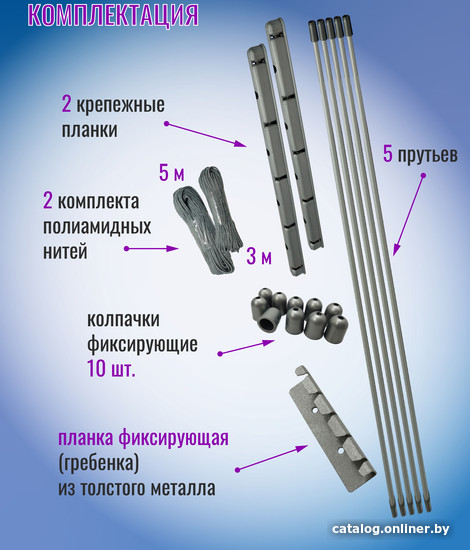 КОМПЛЕКТАЦИЯ

2 крепежные планки

5 прутьев

5 м

2 комплекта полиамидных нитей

3 м

колпачки фиксирующие 10 шт.

планка фиксирующая (гребенка) из толстого металла

catalog.onliner.by