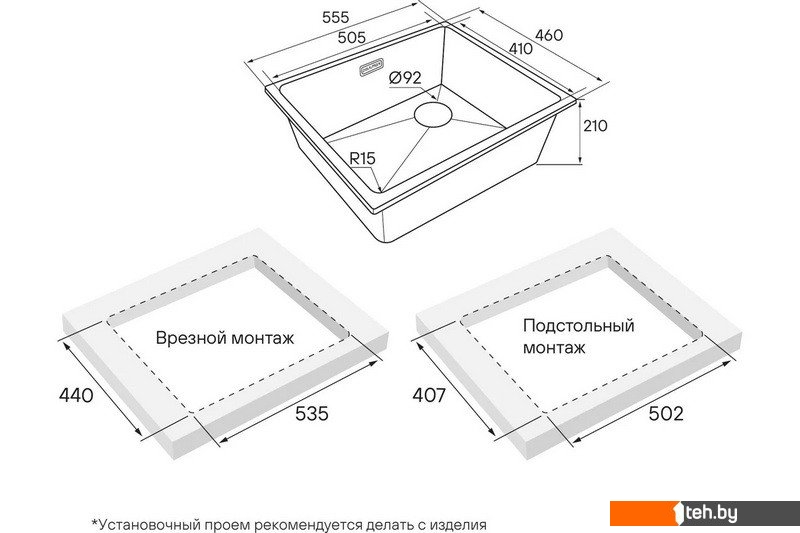 555
505
460
410
Ø92
210
R15

Врезной монтаж
440
535

Подстольный монтаж
407
502

*Установочный проем рекомендуется делать с изделия

1teh.by