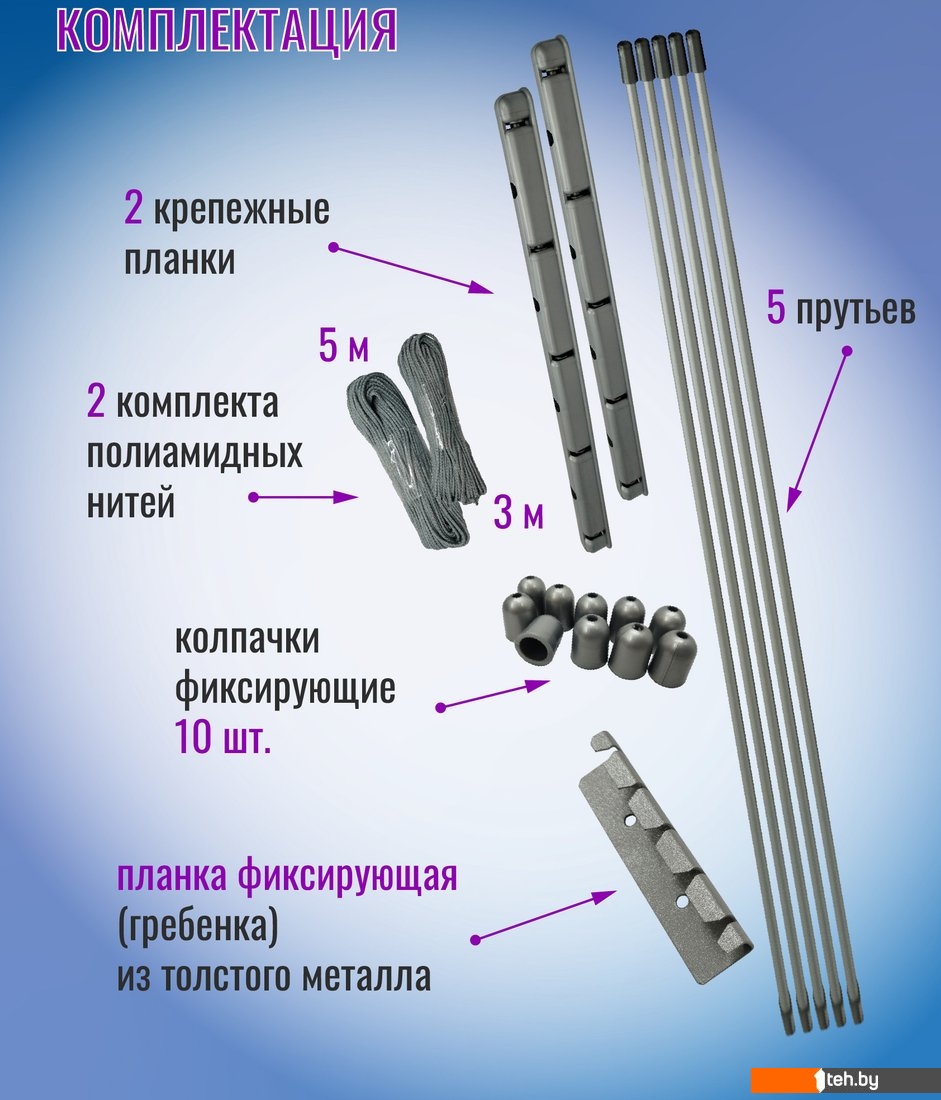 КОМПЛЕКТАЦИЯ

2 крепежные планки

5 прутьев

5 м

2 комплекта полиамидных нитей

3 м

колпачки фиксирующие 10 шт.

планка фиксирующая (гребенка) из толстого металла

1teh.by