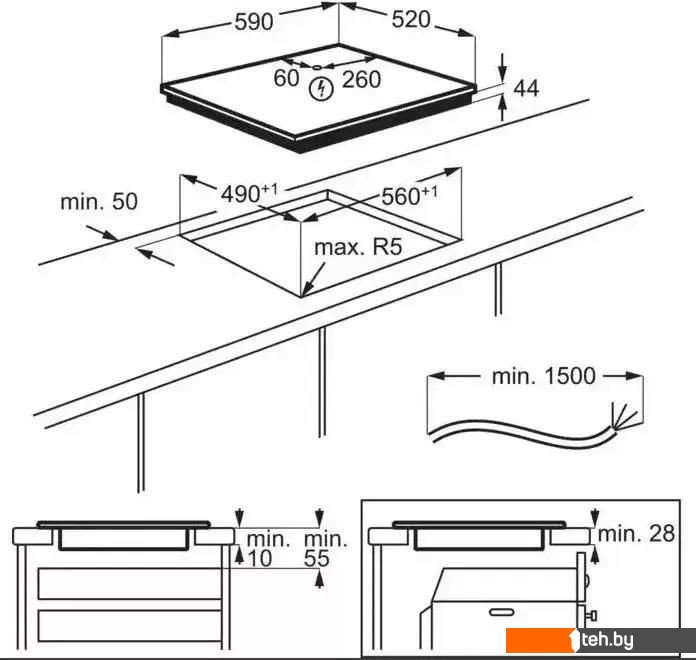 590
520
60
260
44
min. 50
$490^{+1}$
$560^{+1}$
max. R5
min. 1500
min.
10
min.
55
min. 28
teh.by