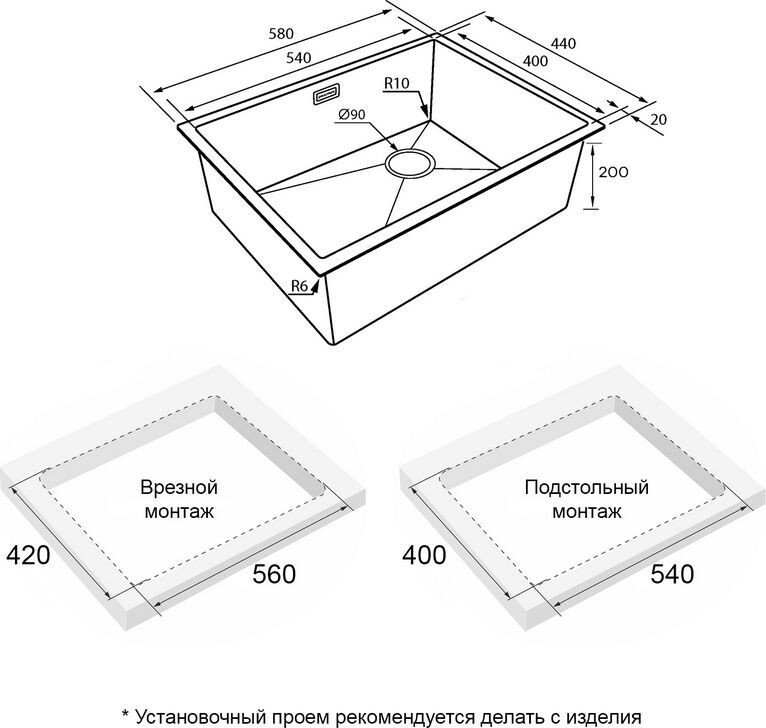 580
540
440
400
R10
Ø90
20
200
R6

Врезной монтаж

420
560

Подстольный монтаж

400
540

* Установочный проем рекомендуется делать с изделия