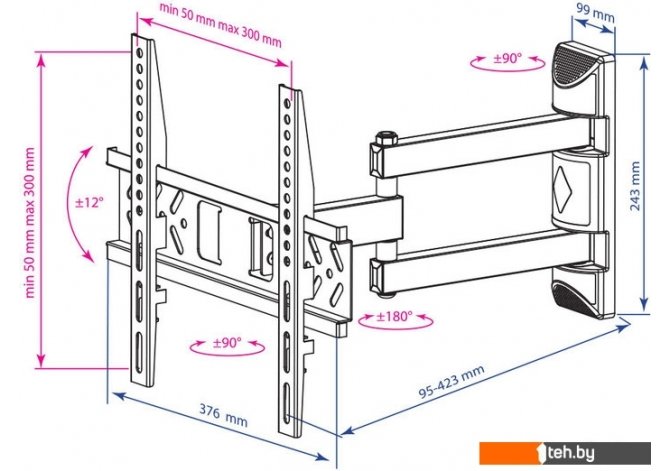 min 50 mm max 300 mm

99 mm

±90°

min 50 mm max 300 mm

±12°

243 mm

±180°

±90°

95-423 mm

376 mm

1teh.by