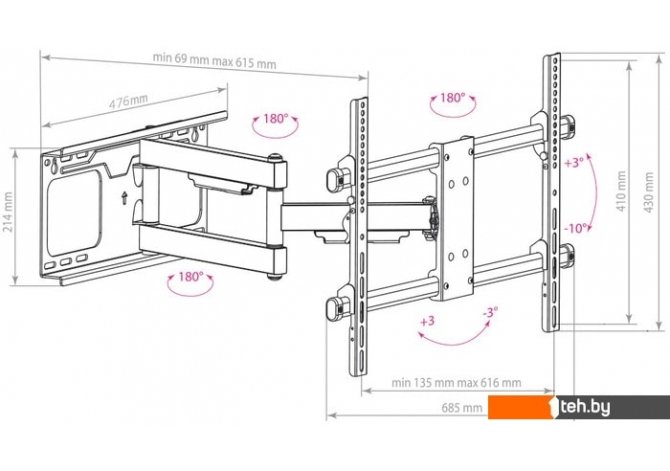 min 69 mm max 615 mm

476mm

180°

180°

214 mm

180°

+3°

-10°

410 mm

430 mm

+3

-3°

min 135 mm max 616 mm

685 mm

1teh.by