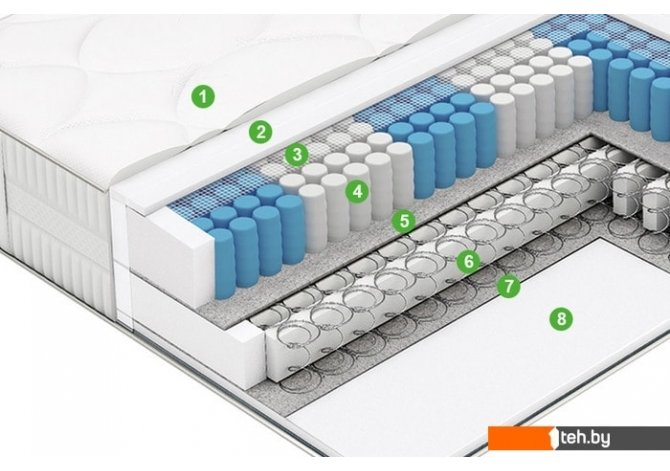 1
2
3
4
5
6
7
8
1teh.by