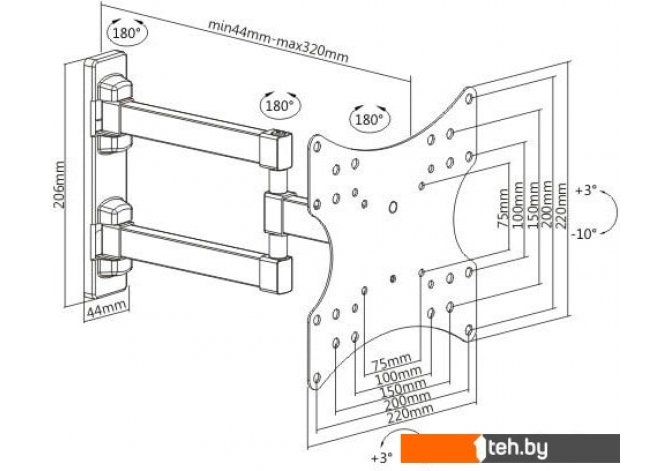 180°

min44mm-max320mm

180°

180°

206mm

44mm

75mm
100mm
150mm
200mm
220mm

+3°

-10°

75mm
100mm
150mm
200mm
220mm

+3°

1teh.by