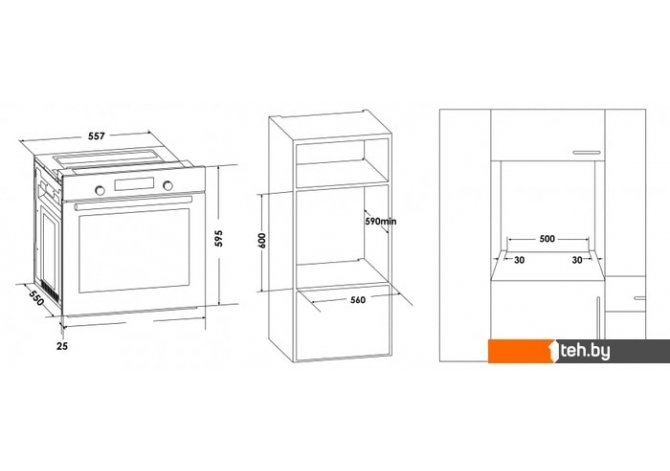 557

595

550

25

600

590min

560

500

30

30

1teh.by