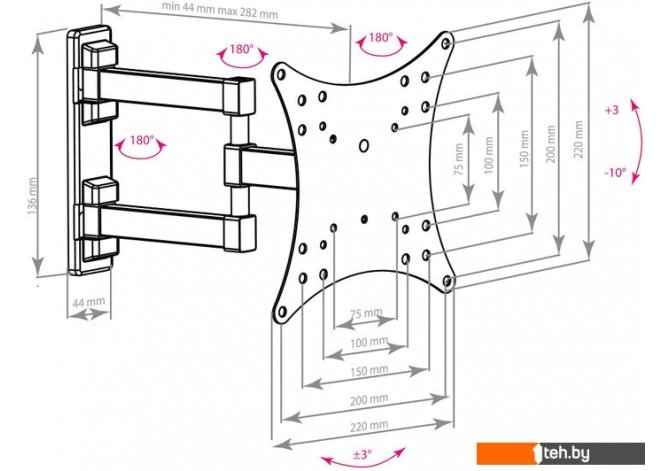 min 44 mm max 282 mm

180°

180°

180°

136 mm

44 mm

75 mm

100 mm

150 mm

200 mm

220 mm

+3

-10°

75 mm

100 mm

150 mm

200 mm

220 mm

±3°

teh.by