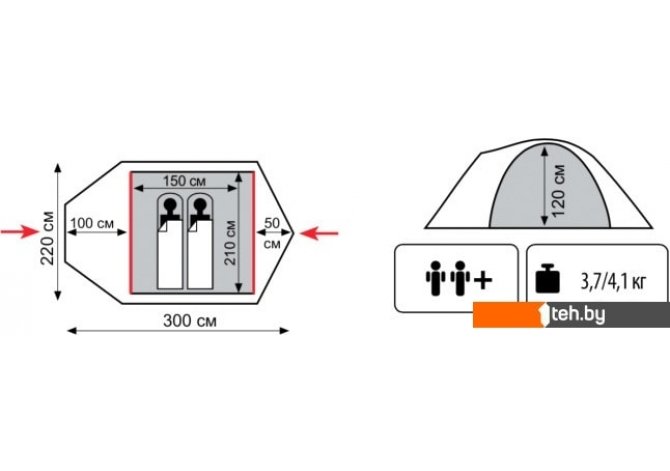 220 см

100 см

150 см

210 см

50 см

300 см

120 см

+

3,7/4,1 кг

1teh.by