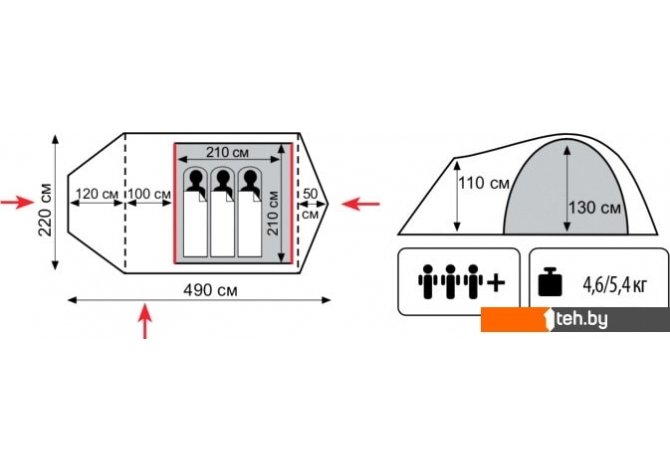 220 см

120 см

100 см

210 см

210 см

50 см

490 см

110 см

130 см

+

4,6/5,4 кг

1teh.by