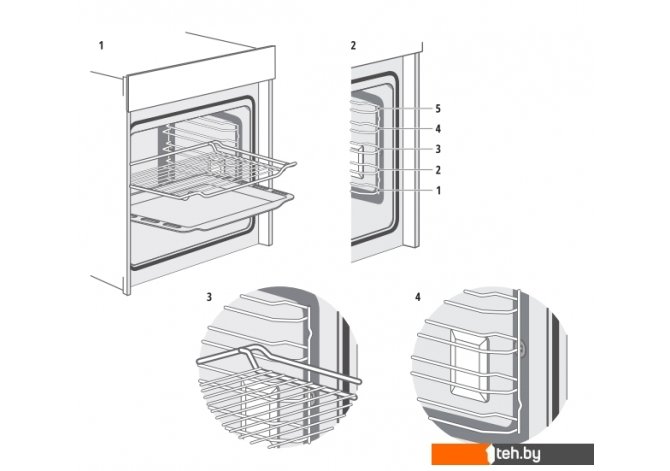 1

2

5
4
3
2
1

3

4

1teh.by