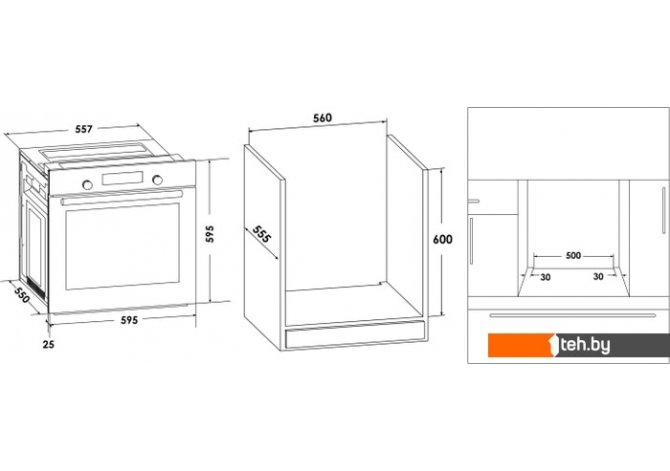 557

595

550

595

25

560

555

600

500

30

30

1teh.by