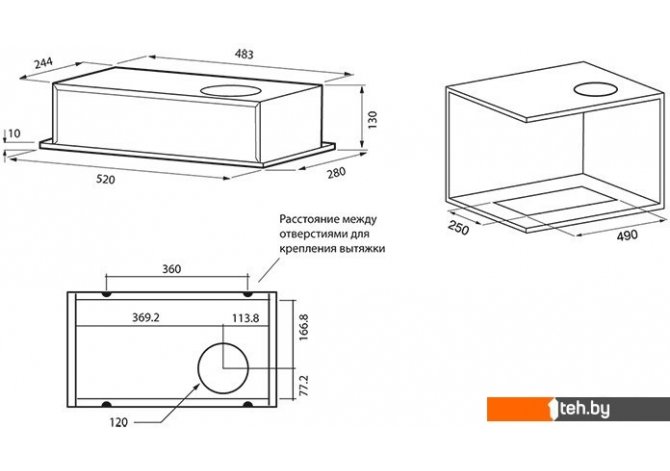 244
483
130
10
520
280
250
490
Расстояние между отверстиями для крепления вытяжки
360
369.2
113.8
166.8
77.2
120
1teh.by