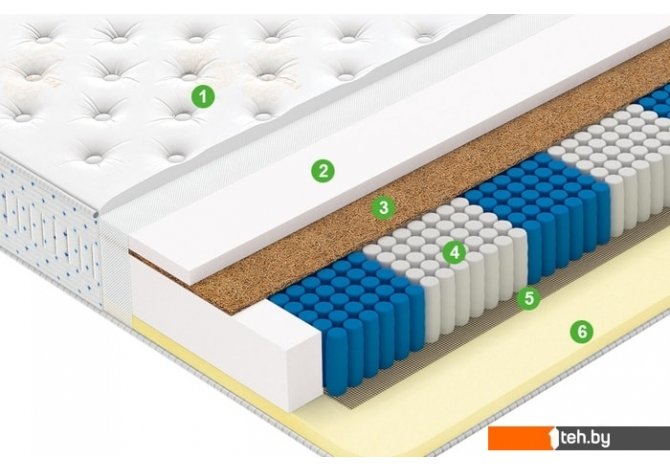 1
2
3
4
5
6
1teh.by