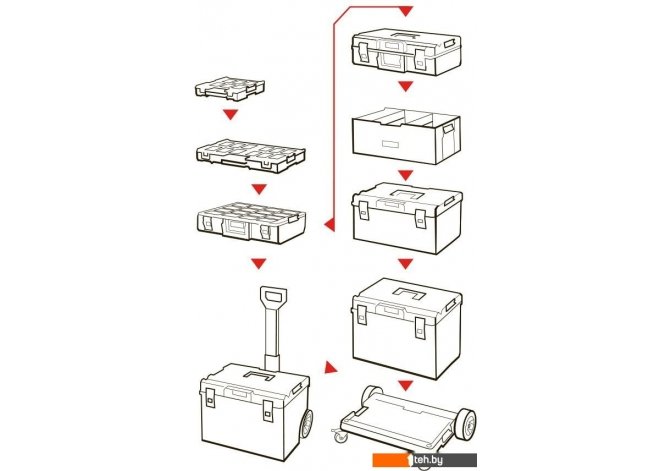 teh.by