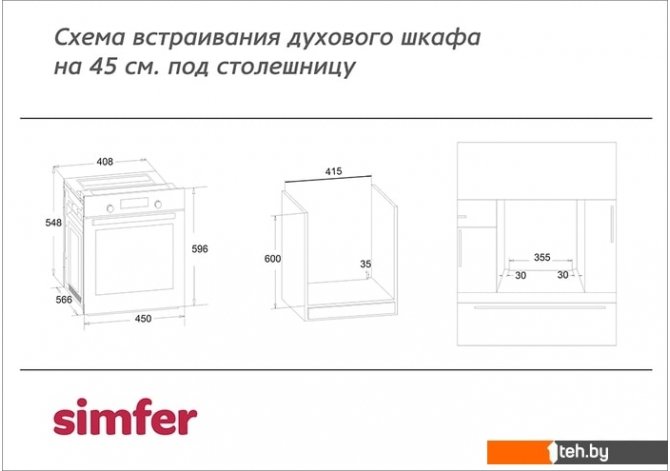 Схема встраивания духового шкафа на 45 см. под столешницу

408
548
596
566
450

415
600
35

355
30
30

simfer

1teh.by