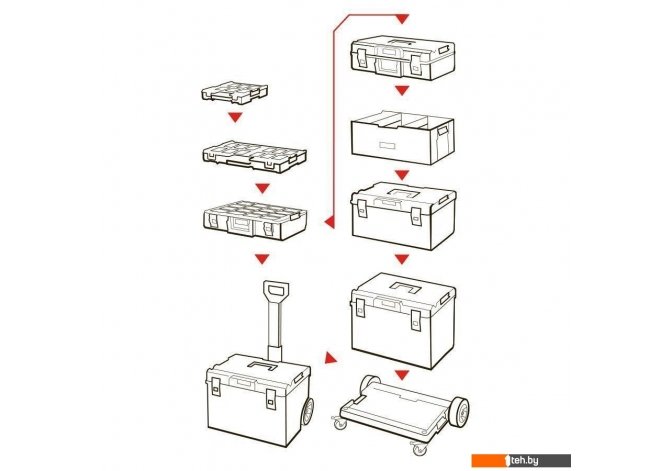 teh.by