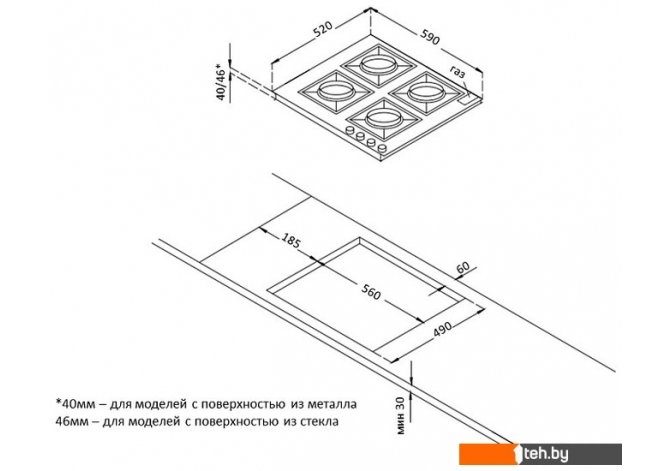 520
590
40/46*
газ
185
60
560
490
мин 30

*40мм – для моделей с поверхностью из металла
46мм – для моделей с поверхностью из стекла

1teh.by