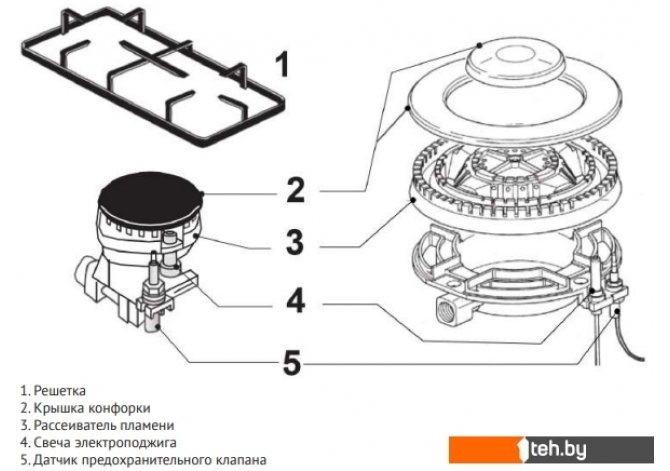 1
2
3
4
5

1. Решетка
2. Крышка конфорки
3. Рассеиватель пламени
4. Свеча электроподжига
5. Датчик предохранительного клапана

1teh.by