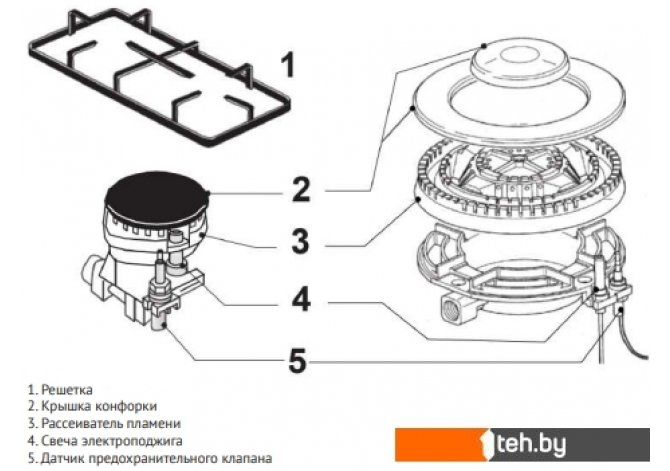 1

2

3

4

5

1. Решетка
2. Крышка конфорки
3. Рассеиватель пламени
4. Свеча электроподжига
5. Датчик предохранительного клапана

1teh.by