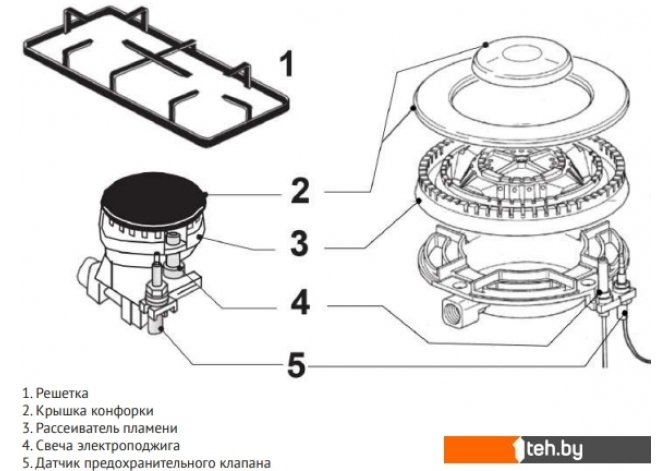 1

2

3

4

5

1. Решетка
2. Крышка конфорки
3. Рассеиватель пламени
4. Свеча электроподжига
5. Датчик предохранительного клапана

1teh.by