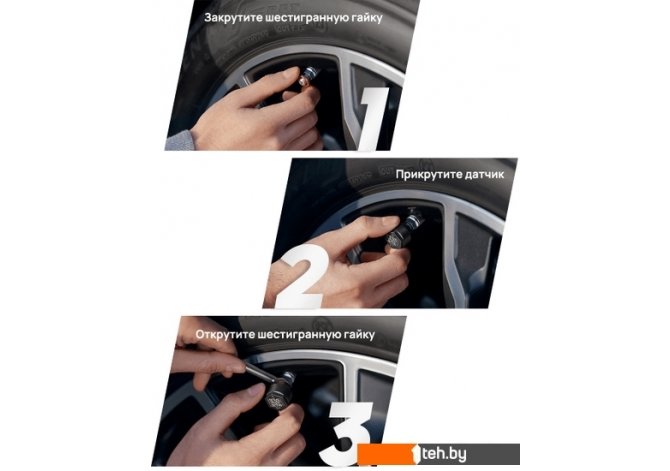 Закрутите шестигранную гайку

1

Прикрутите датчик

2

Открутите шестигранную гайку

3

1teh.by