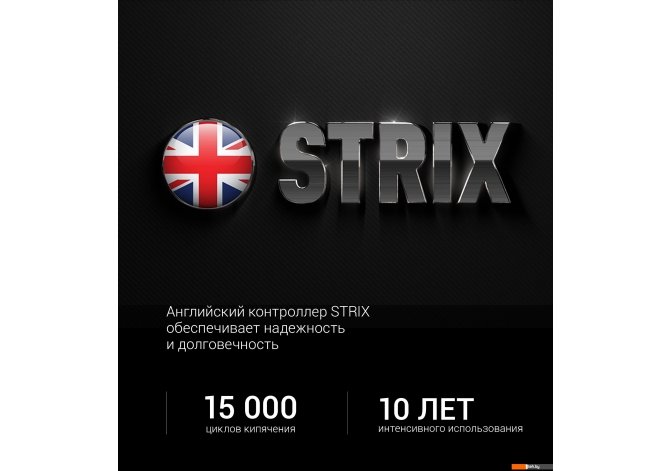 STRIX

Английский контроллер STRIX обеспечивает надежность и долговечность

15 000
циклов кипячения

10 ЛЕТ
интенсивного использования