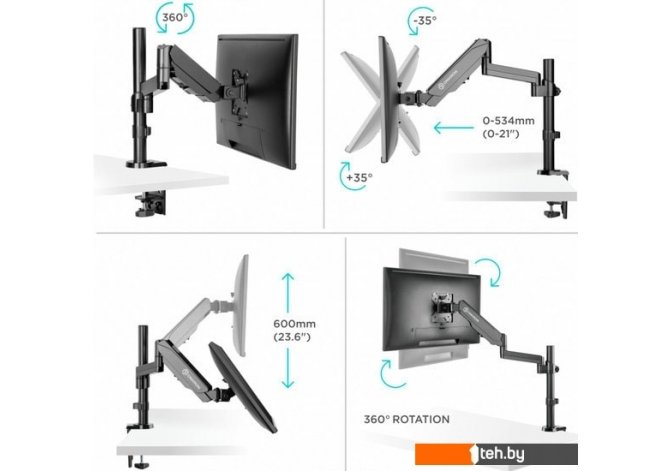 360°

-35°

0-534mm
(0-21")

+35°

600mm
(23.6")

360° ROTATION

teh.by