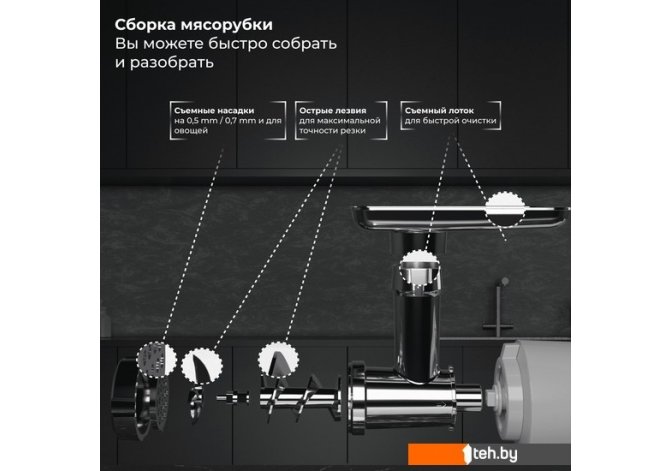 Сборка мясорубки
Вы можете быстро собрать и разобрать

Съемные насадки
на 0,5 mm / 0,7 mm и для овощей

Острые лезвия
для максимальной точности резки

Съемный лоток
для быстрой очистки

1teh.by