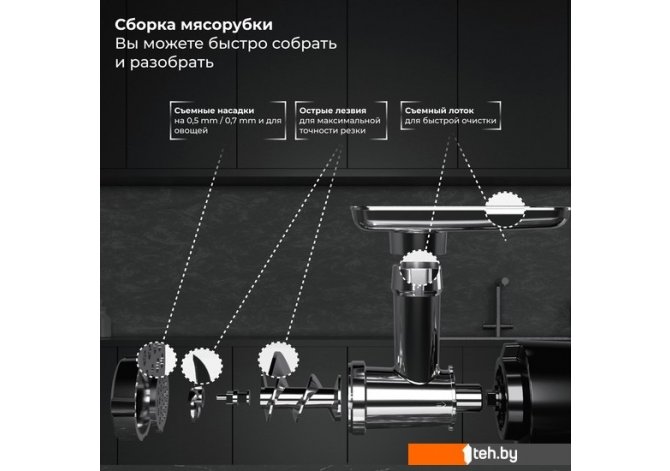 Сборка мясорубки
Вы можете быстро собрать и разобрать

Съемные насадки
на 0,5 mm / 0,7 mm и для овощей

Острые лезвия
для максимальной точности резки

Съемный лоток
для быстрой очистки

1teh.by