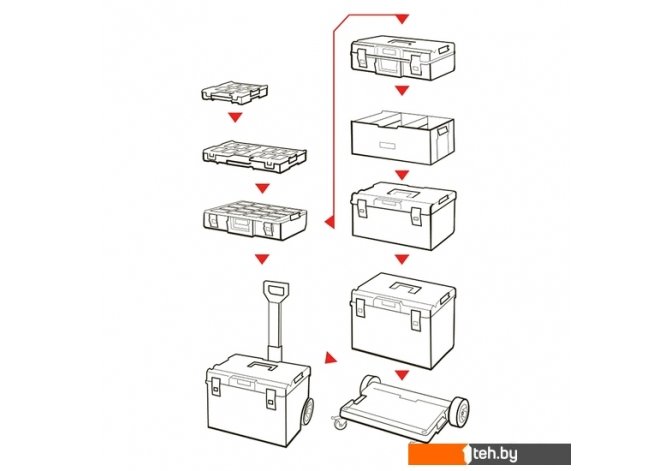 1teh.by