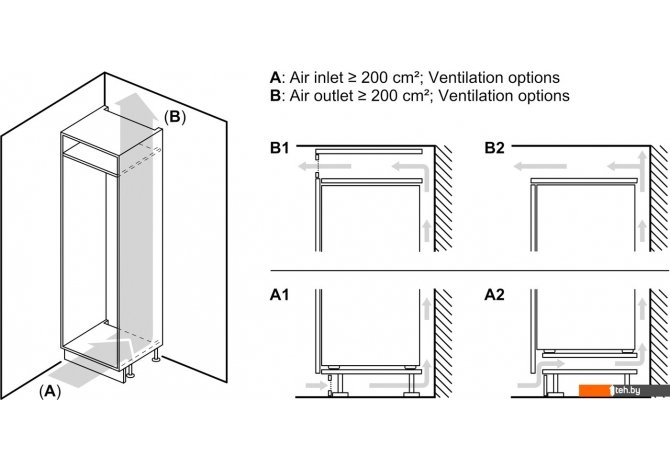 A: Air inlet ≥ 200 cm²; Ventilation options
B: Air outlet ≥ 200 cm²; Ventilation options

(B)

(A)

B1

B2

A1

A2

teh.by