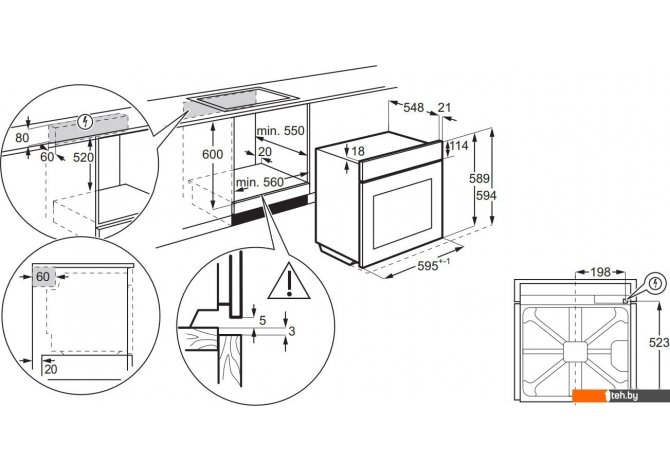 80
60
520
600
min. 550
20
min. 560
548
21
18
114
589
594
$595^{+-1}$
60
20
5
3
198
523
teh.by