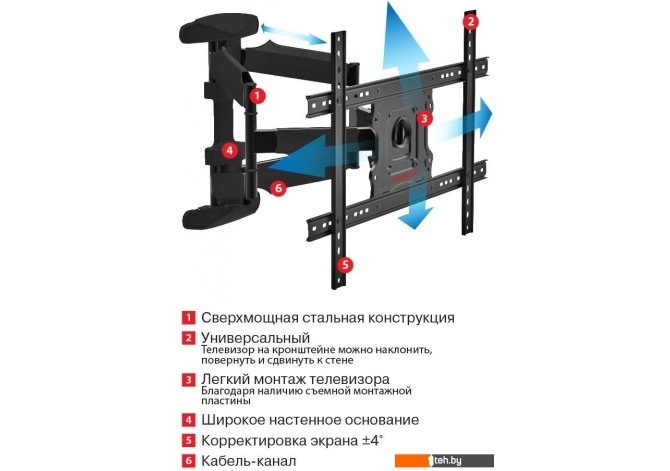 2

1

3

4

6

5

1 Сверхмощная стальная конструкция

2 Универсальный
Телевизор на кронштейне можно наклонить, повернуть и сдвинуть к стене

3 Легкий монтаж телевизора
Благодаря наличию съемной монтажной пластины

4 Широкое настенное основание

5 Корректировка экрана ±4°

6 Кабель-канал

teh.by