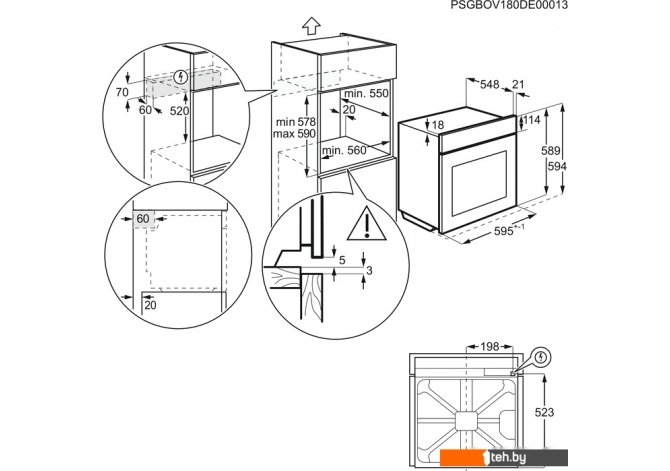 PSGBOV180DE00013

70
60
520

min 578
max 590

min. 550
20
min. 560

548
21
18
114
589
594
595$^{+1}$

60
20

5
3

198
523

teh.by