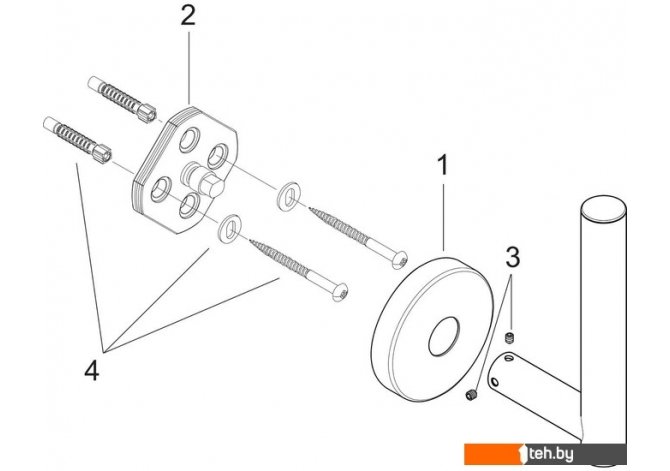 2
1
3
4
1teh.by