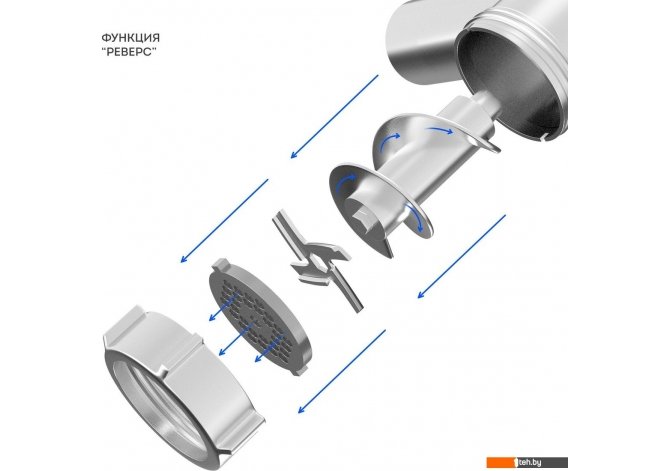 ФУНКЦИЯ
"РЕВЕРС"

1teh.by