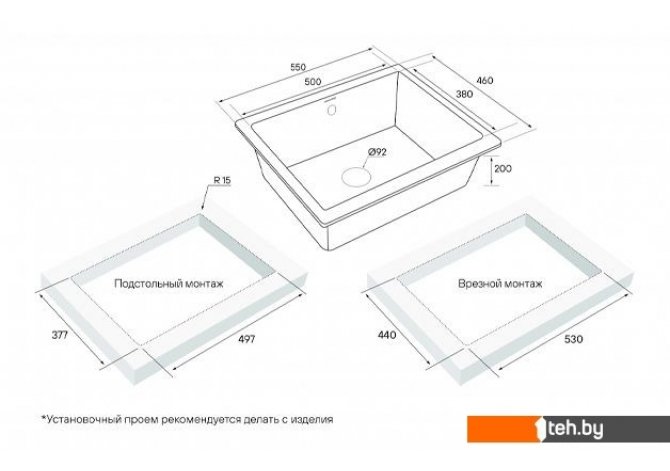 550
500
460
380
Ø92
200
R 15
Подстольный монтаж
377
497
Врезной монтаж
440
530
*Установочный проем рекомендуется делать с изделия
1teh.by