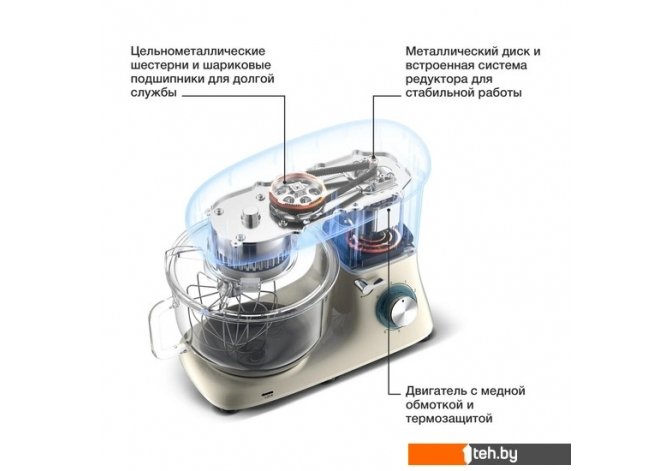 Цельнометаллические шестерни и шариковые подшипники для долгой службы

Металлический диск и встроенная система редуктора для стабильной работы

Двигатель с медной обмоткой и термозащитой

1teh.by