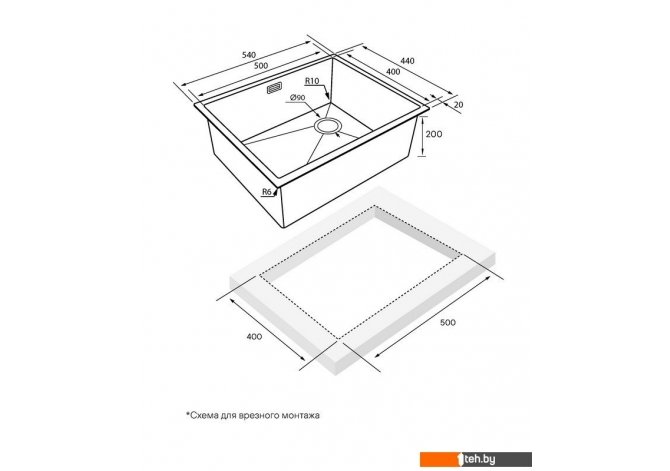 540
500
440
400
R10
Ø90
20
200
R6
400
500
*Схема для врезного монтажа
teh.by