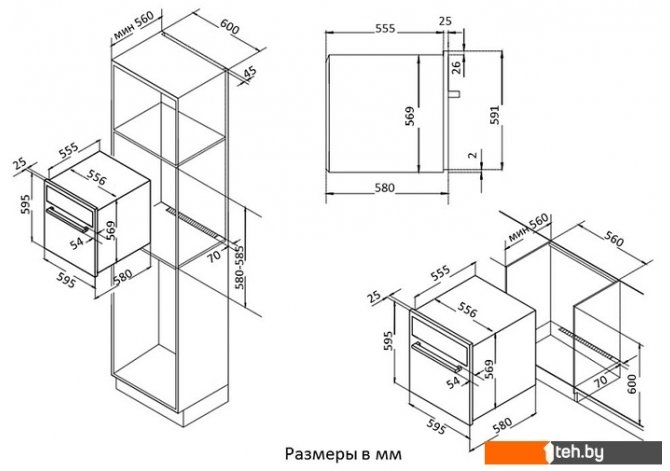 мин 560
600
45
555
25
556
595
569
54
595
580
70
580-585
555
25
26
569
591
2
580
мин 560
560
555
25
556
595
569
54
595
580
70
600
Размеры в мм
1teh.by