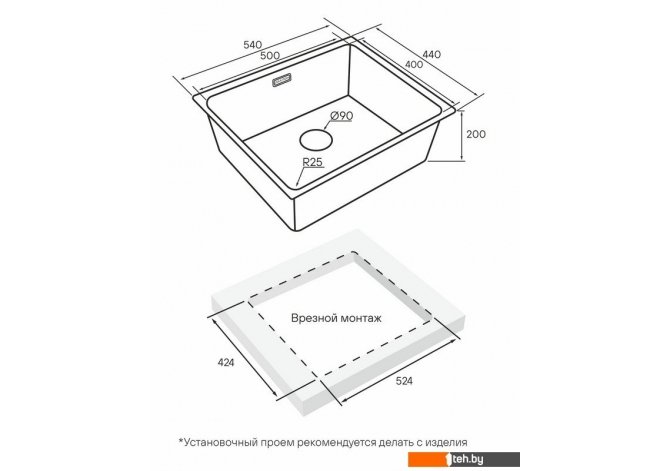 540
500
440
400
Ø90
200
R25

Врезной монтаж
424
524

*Установочный проем рекомендуется делать с изделия
teh.by