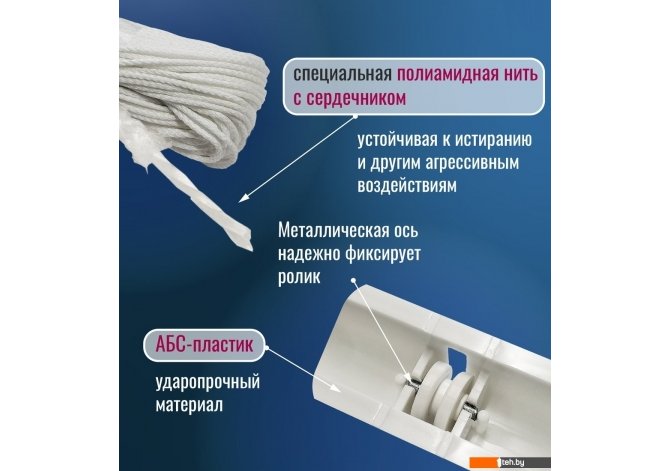 специальная полиамидная нить с сердечником

устойчивая к истиранию и другим агрессивным воздействиям

Металлическая ось надежно фиксирует ролик

АБС-пластик

ударопрочный материал

teh.by