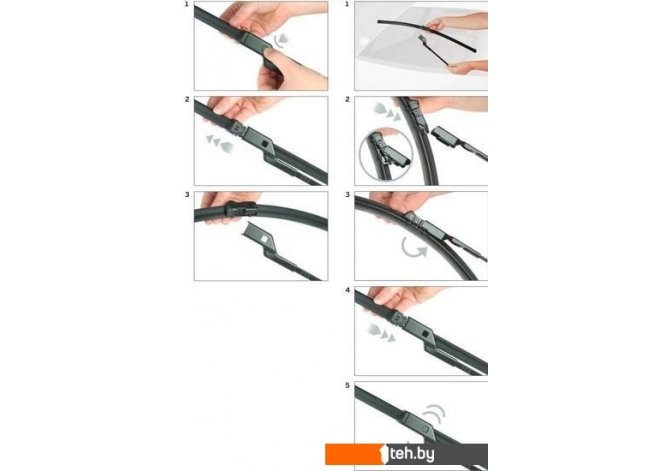 1

2

3

1

2

3

4

5

1teh.by