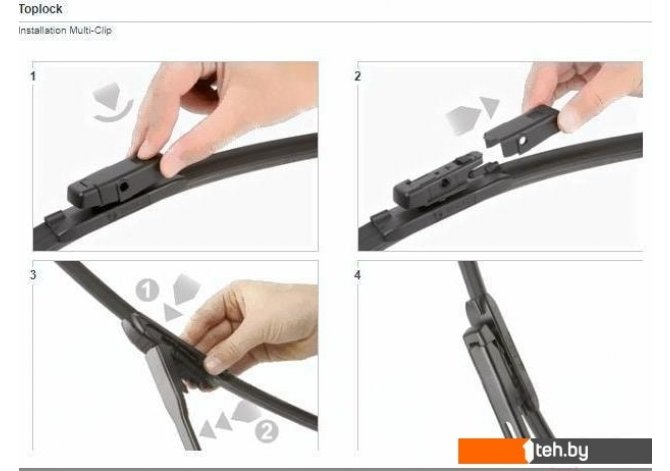 Toplock

Installation Multi-Clip

1

2

3

1

2

4

1teh.by